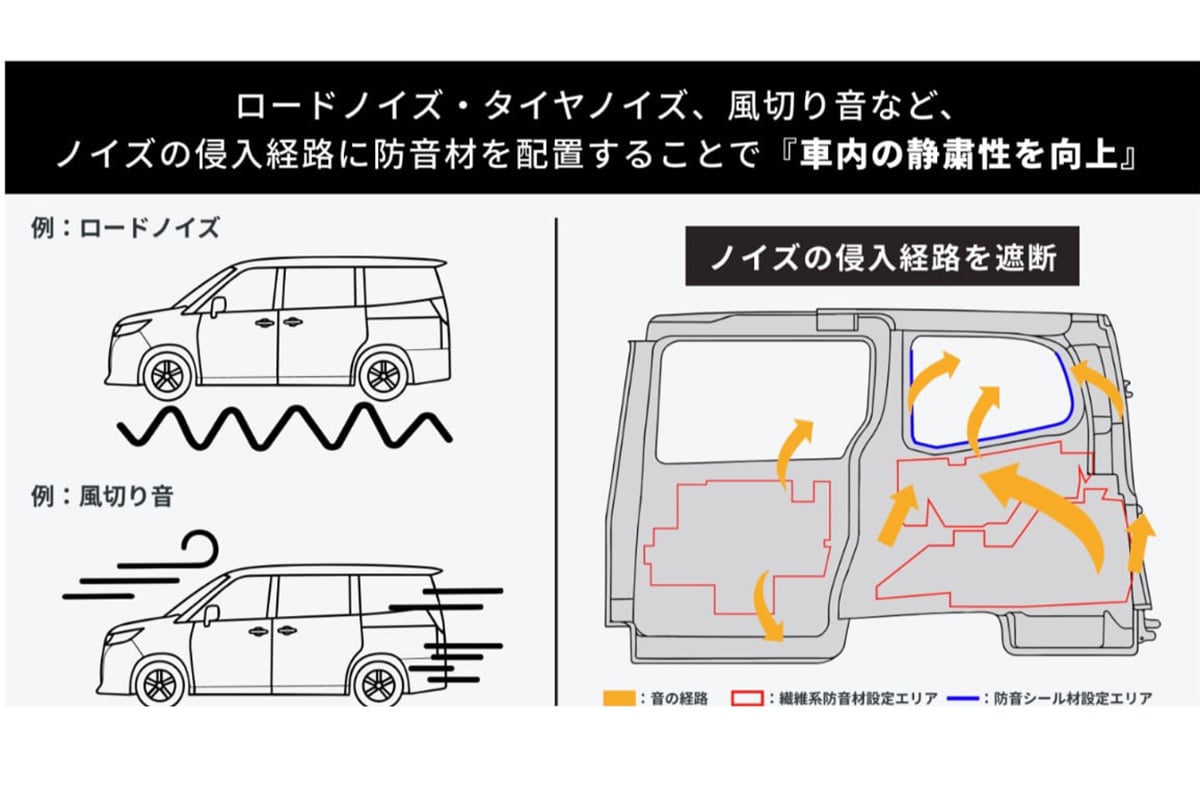 ロードノイズ・タイヤノイズ、風切り音など、
ノイズの侵入経路に防音材を配置することで『車内の静粛性を向上』

例：ロードノイズ

例：風切り音

ノイズの侵入経路を遮断

：音の経路　：繊維系防音材設定エリア　：防音シール材設定エリア